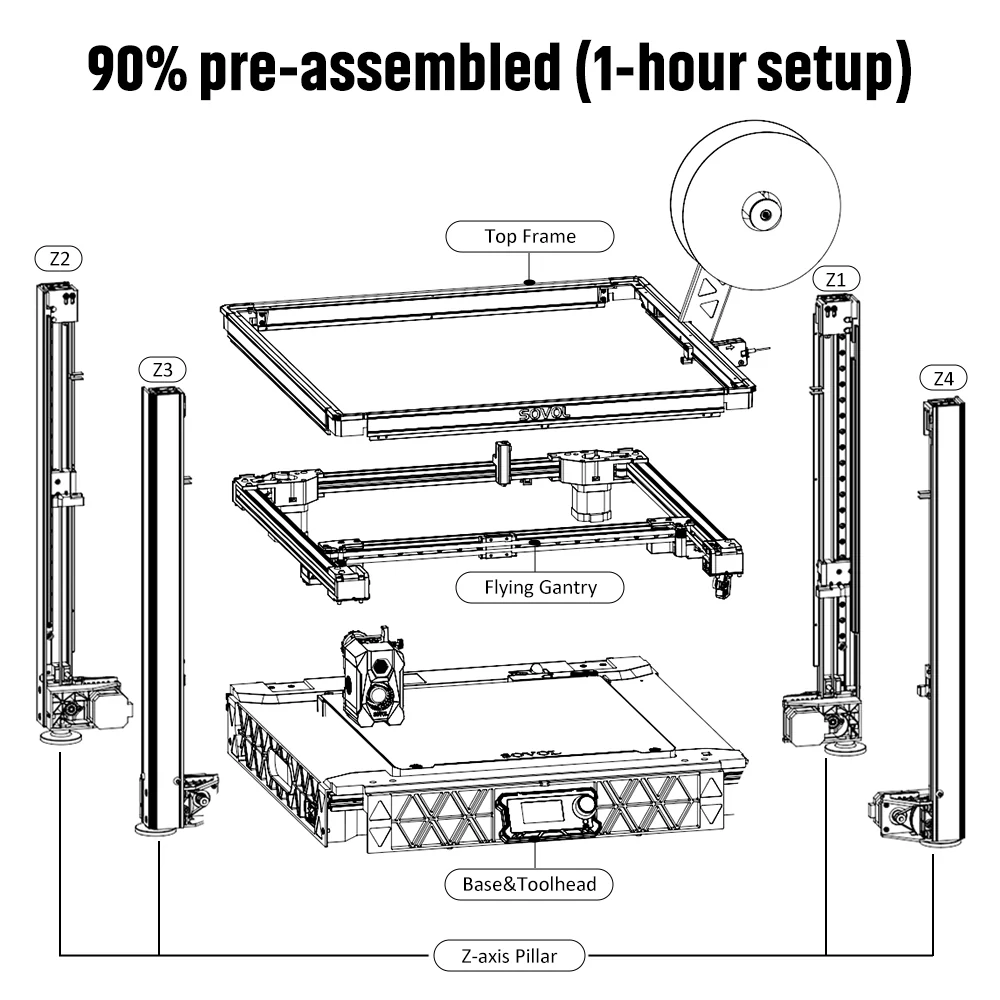 90% pre-assembled (1-hour setup)

Top Frame

Z2

Z3

Z1

Z4

SOVOL

Flying Gantry

SOVOL

Base&Toolhead

Z-axis Pillar