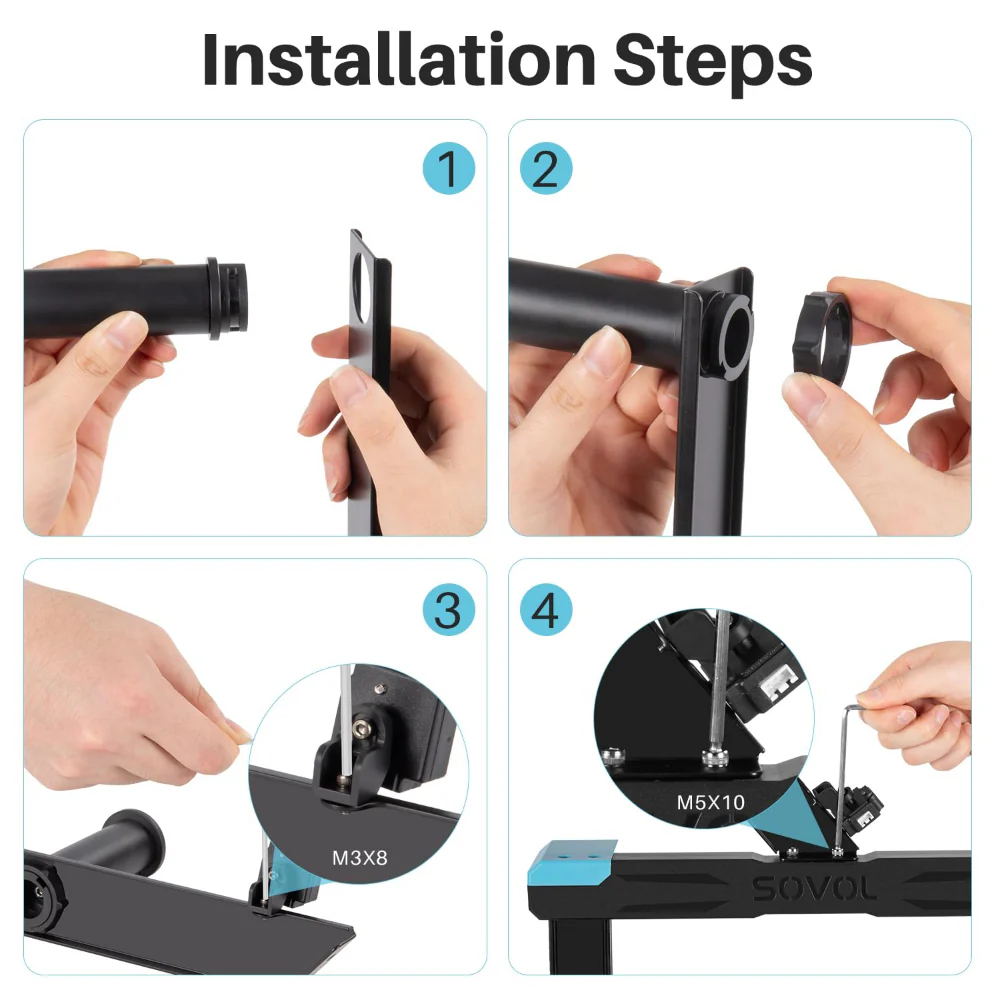 Installation Steps

1

2

3

M3X8

4

M5X10

SOVOL